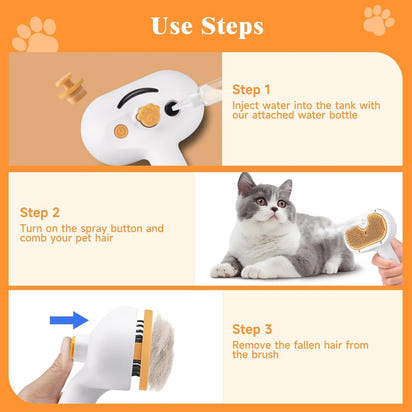 Use Steps

Step 1
Inject water into the tank with our attached water bottle

Step 2
Turn on the spray button and comb your pet hair

Step 3
Remove the fallen hair from the brush