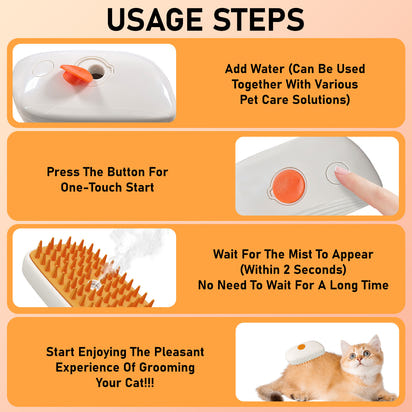 USAGE STEPS

Add Water (Can Be Used Together With Various Pet Care Solutions)

Press The Button For One-Touch Start

Wait For The Mist To Appear (Within 2 Seconds) No Need To Wait For A Long Time

Start Enjoying The Pleasant Experience Of Grooming Your Cat!!!