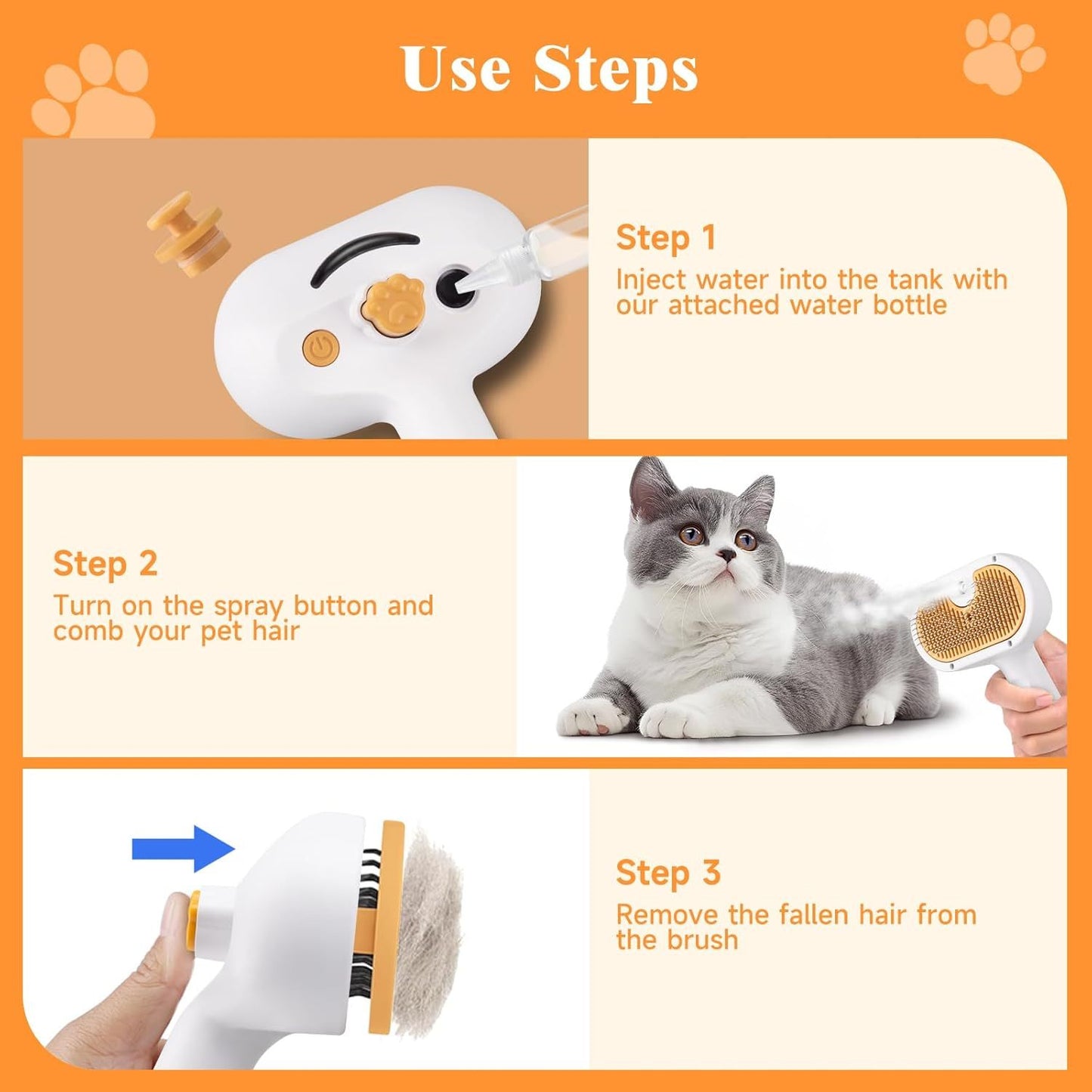 Use Steps

Step 1
Inject water into the tank with our attached water bottle

Step 2
Turn on the spray button and comb your pet hair

Step 3
Remove the fallen hair from the brush